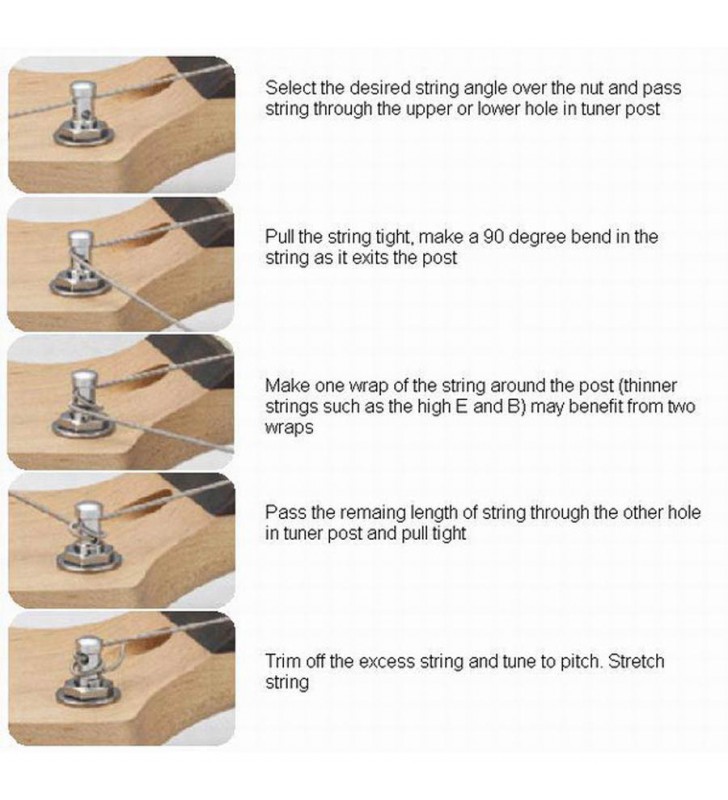 Select the desired string angle over the nut and pass string through the upper or lower hole in tuner post

Pull the string tight, make a 90 degree bend in the string as it exits the post

Make one wrap of the string around the post (thinner strings such as the high E and B) may benefit from two wraps

Pass the remaing length of string through the other hole in tuner post and pull tight

Trim off the excess string and tune to pitch. Stretch string