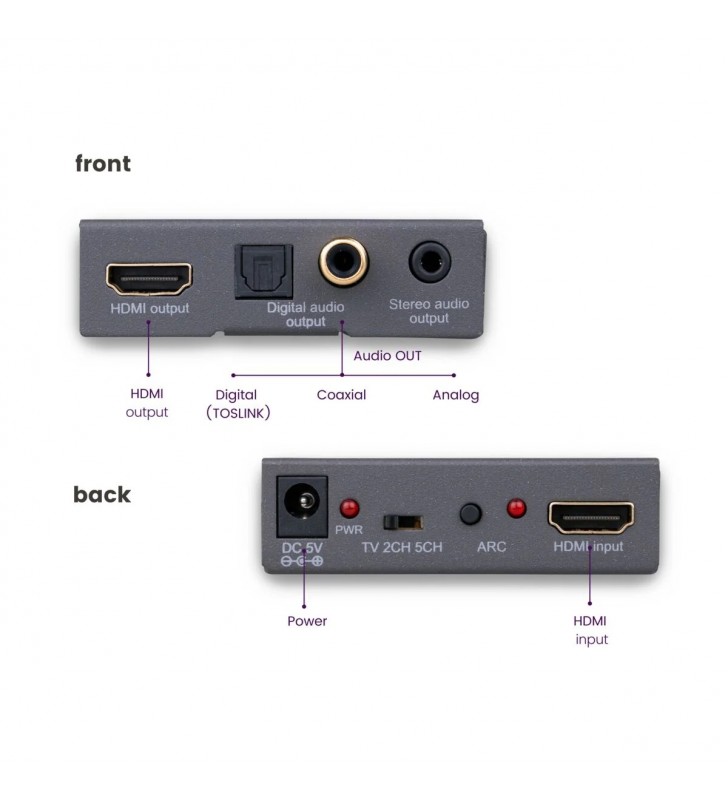 front

HDMI output
Digital audio output
Stereo audio output

Audio OUT

HDMI output
Digital (TOSLINK)
Coaxial
Analog

back

DC 5V
PWR
TV 2CH 5CH
ARC
HDMI input

Power
HDMI input